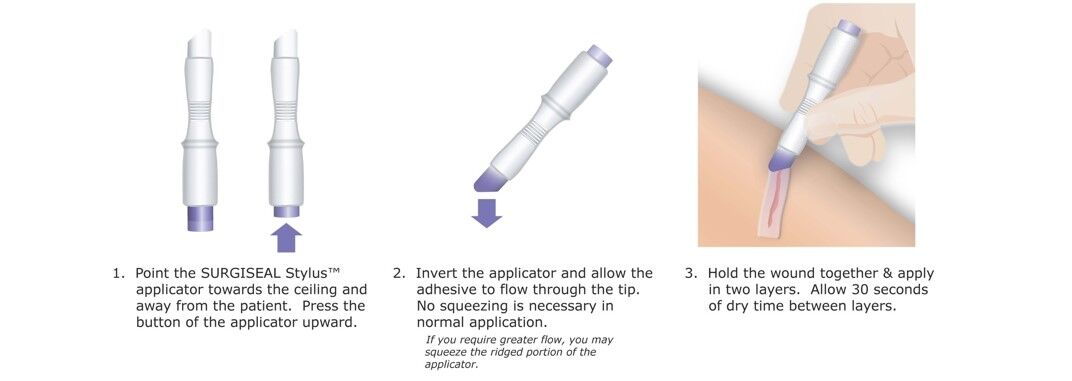 1. Point the SURGISEAL Stylus™ applicator towards the ceiling and away from the patient. Press the button of the applicator upward.

2. Invert the applicator and allow the adhesive to flow through the tip. No squeezing is necessary in normal application.

If you require greater flow, you may squeeze the ridged portion of the applicator.

3. Hold the wound together & apply in two layers. Allow 30 seconds of dry time between layers.